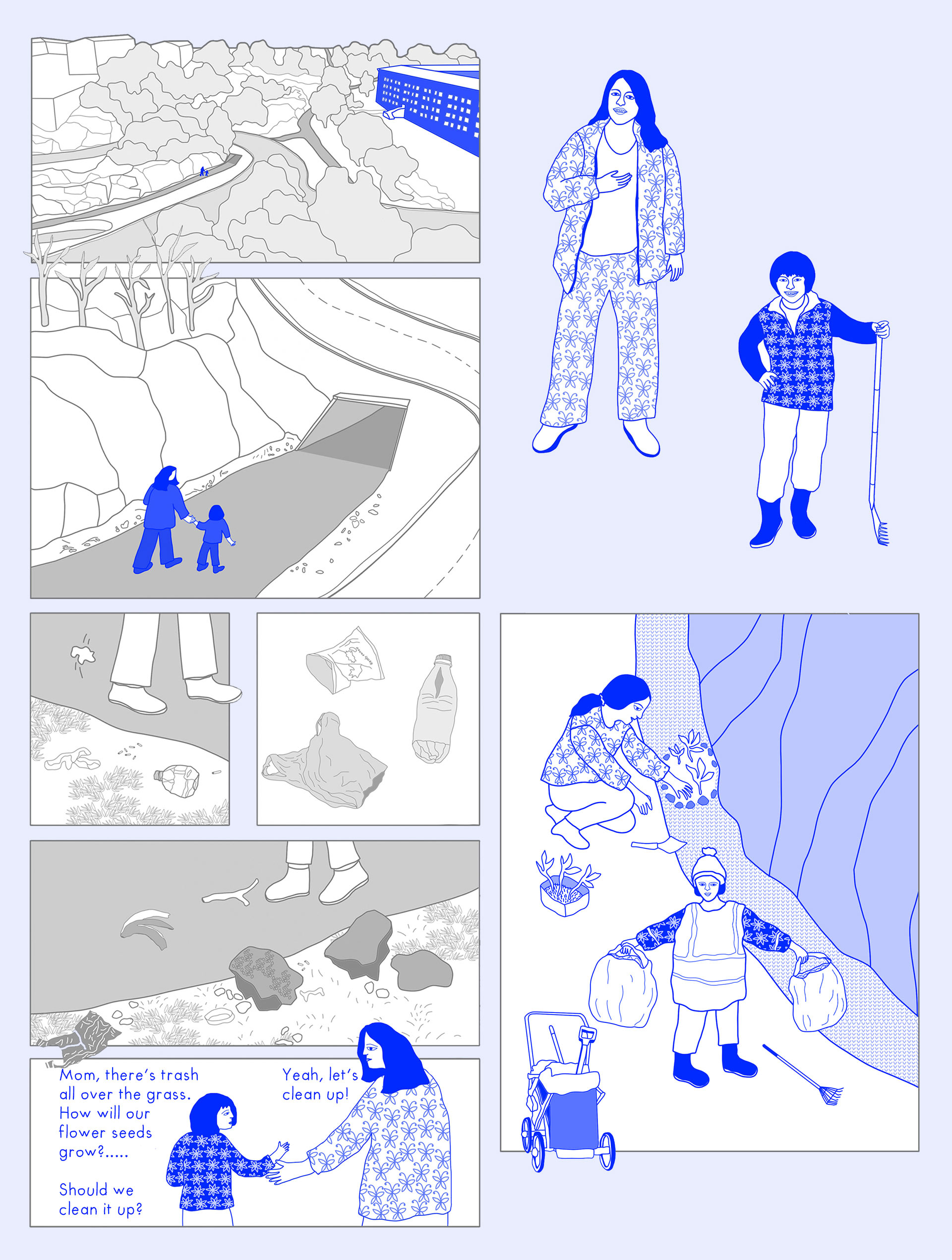 Mom, there's trash all over the grass. How will our flower seeds grow?.....

Should we clean it up?

Yeah, let's clean up!